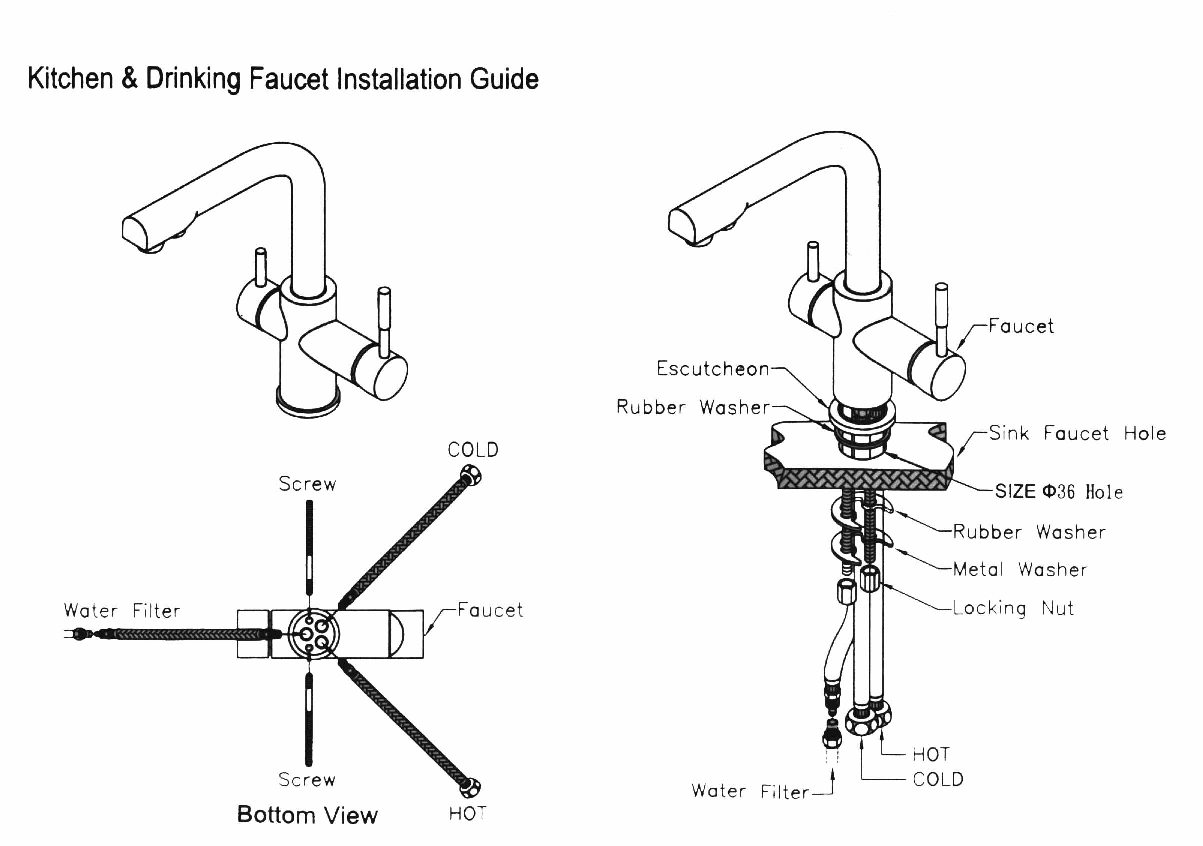 Kitchen & Drinking Faucet Installation Guide

COLD

Screw

Water Filter

Faucet

Screw

Bottom View

HOT

Faucet

Escutcheon

Rubber Washer

Sink Faucet Hole

SIZE Φ36 Hole

Rubber Washer

Metal Washer

Locking Nut

HOT

COLD

Water Filter